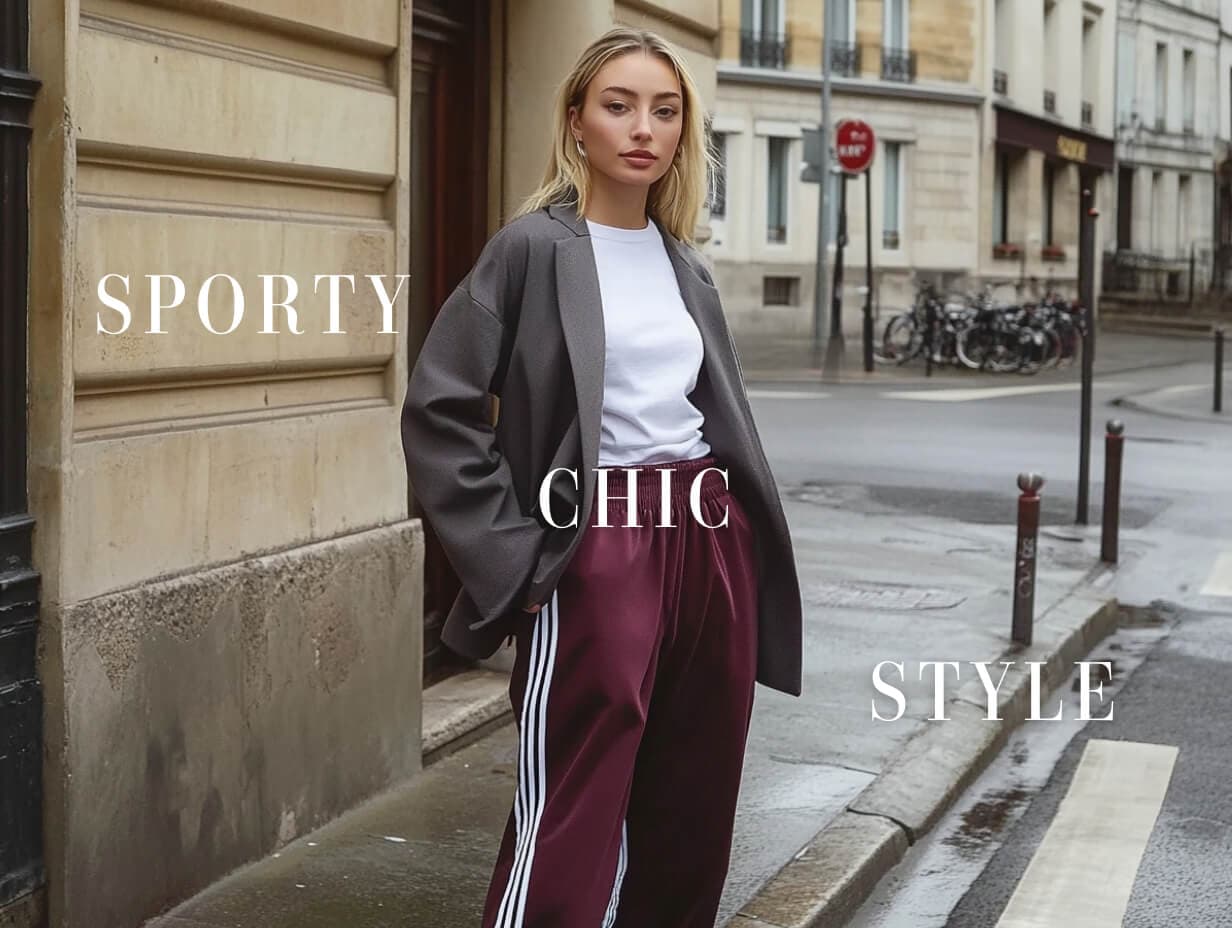 SPORTY

CHIC

STYLE